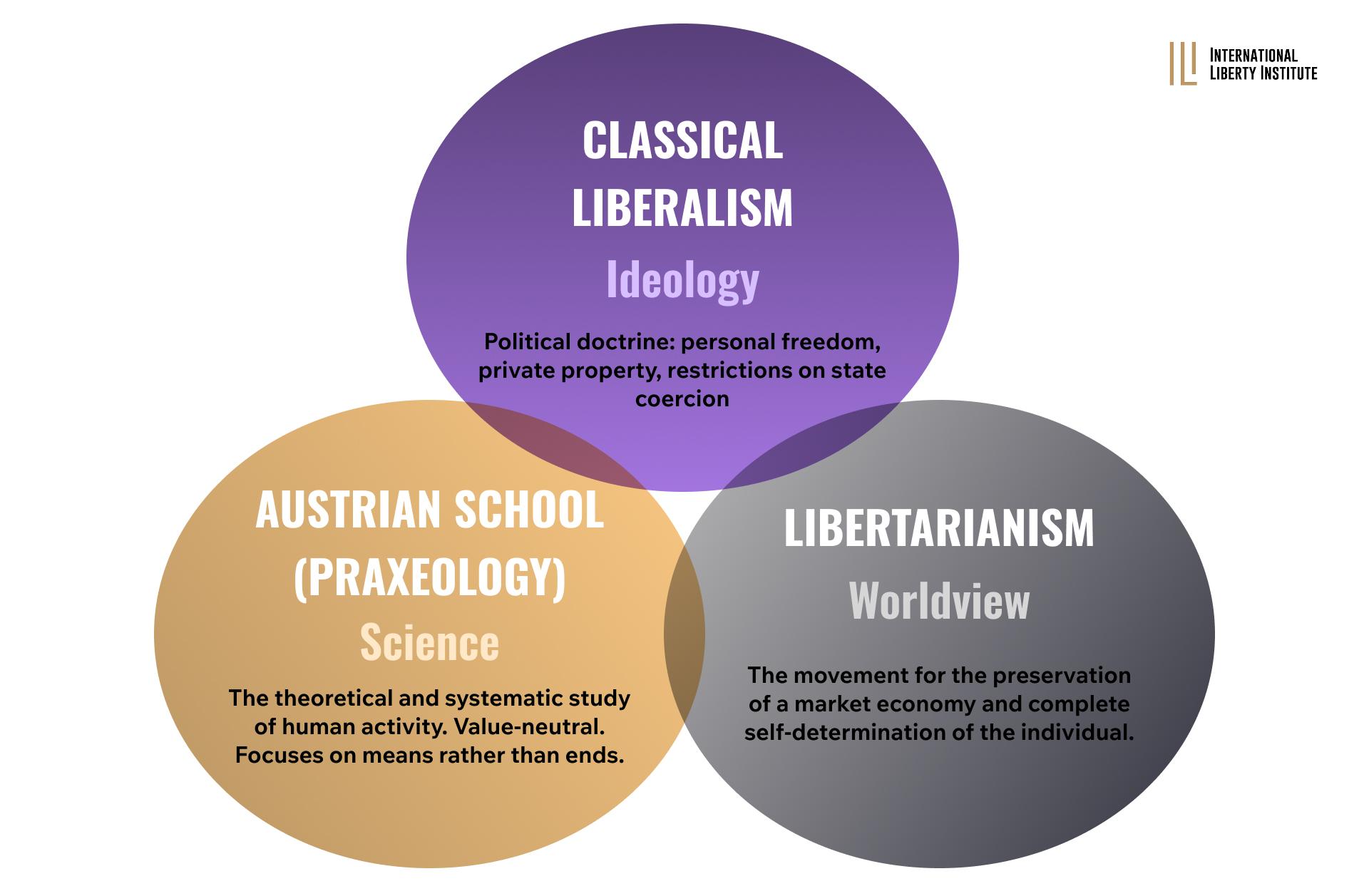 INTERNATIONAL LIBERTY INSTITUTE

CLASSICAL LIBERALISM

Ideology

Political doctrine: personal freedom, private property, restrictions on state coercion

AUSTRIAN SCHOOL (PRAXEOLOGY)

Science

The theoretical and systematic study of human activity. Value-neutral. Focuses on means rather than ends.

LIBERTARIANISM

Worldview

The movement for the preservation of a market economy and complete self-determination of the individual.