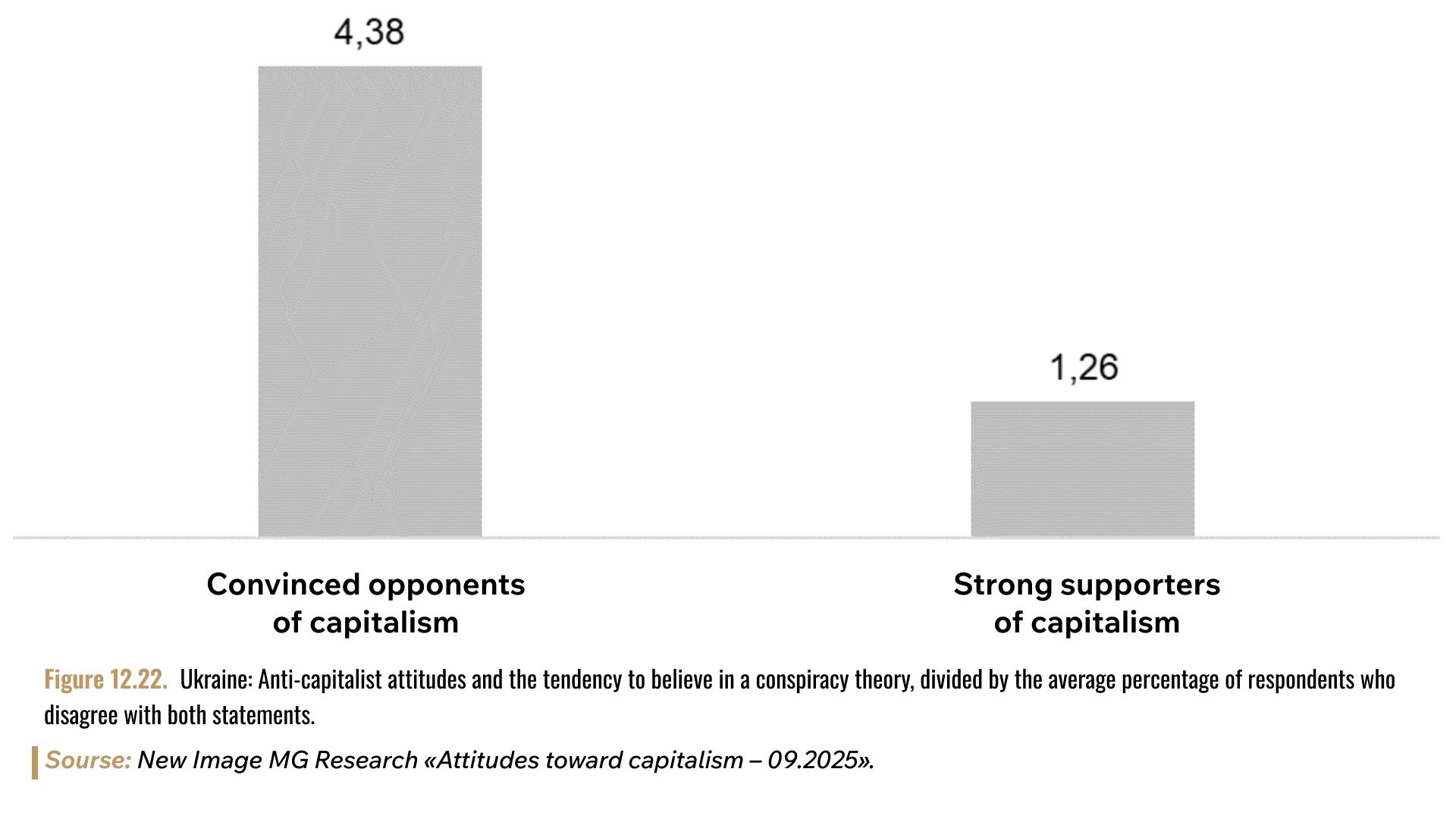 4,38

1,26

Convinced opponents of capitalism

Strong supporters of capitalism

Figure 12.22. Ukraine: Anti-capitalist attitudes and the tendency to believe in a conspiracy theory, divided by the average percentage of respondents who disagree with both statements.

Sourse: New Image MG Research «Attitudes toward capitalism – 09.2025».