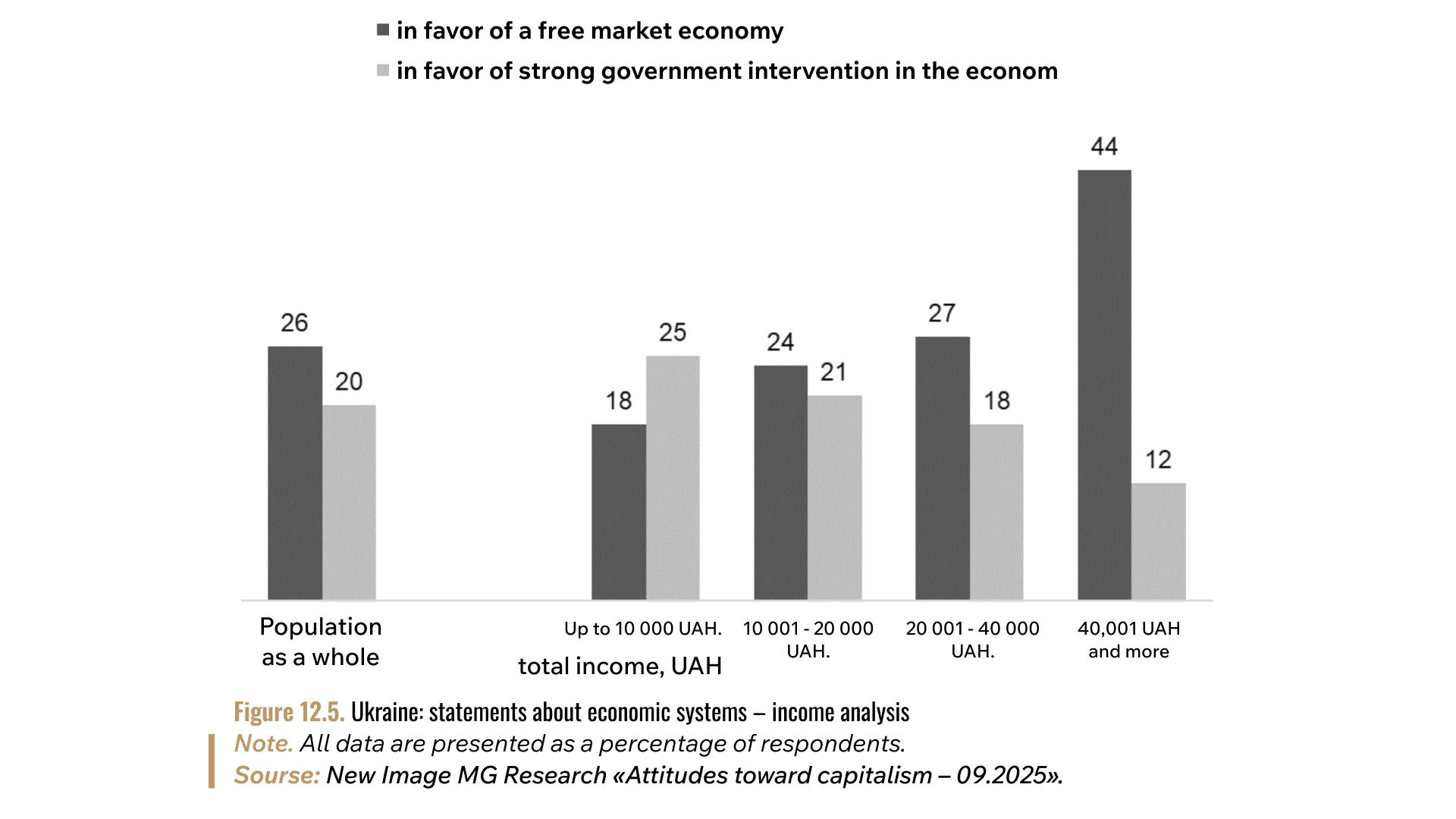 in favor of a free market economy
in favor of strong government intervention in the econom

26
20
18
25
24
21
27
18
44
12

Population as a whole

Up to 10 000 UAH.
10 001 - 20 000 UAH.
20 001 - 40 000 UAH.
40,001 UAH and more
total income, UAH

Figure 12.5. Ukraine: statements about economic systems – income analysis
Note. All data are presented as a percentage of respondents.
Sourse: New Image MG Research «Attitudes toward capitalism – 09.2025».