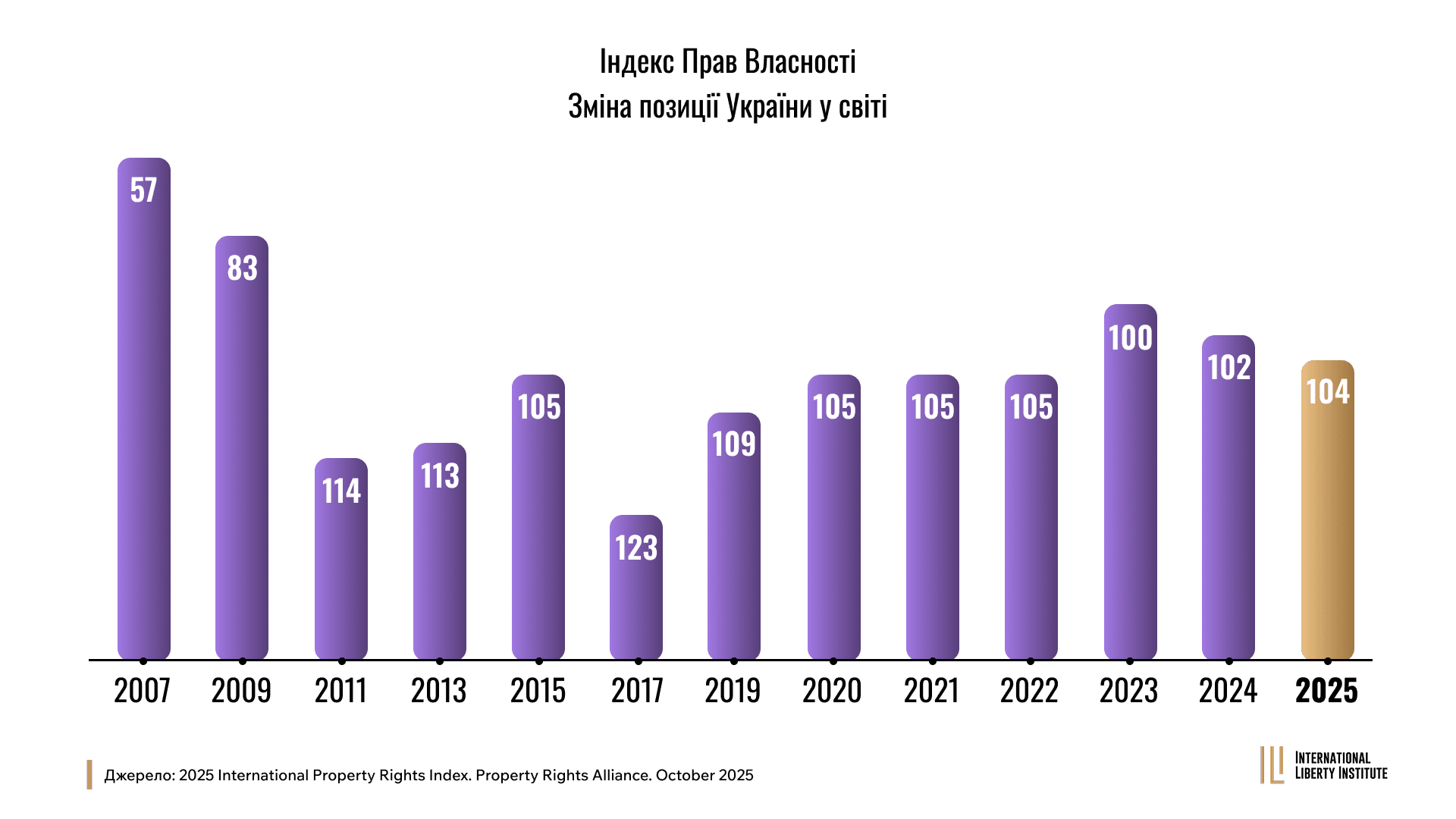 Індекс Прав Власності
Зміна позиції України у світі

57
83
114
113
105
123
109
105
105
105
100
102
104

2007 2009 2011 2013 2015 2017 2019 2020 2021 2022 2023 2024 2025

Джерело: 2025 International Property Rights Index. Property Rights Alliance. October 2025

INTERNATIONAL LIBERTY INSTITUTE