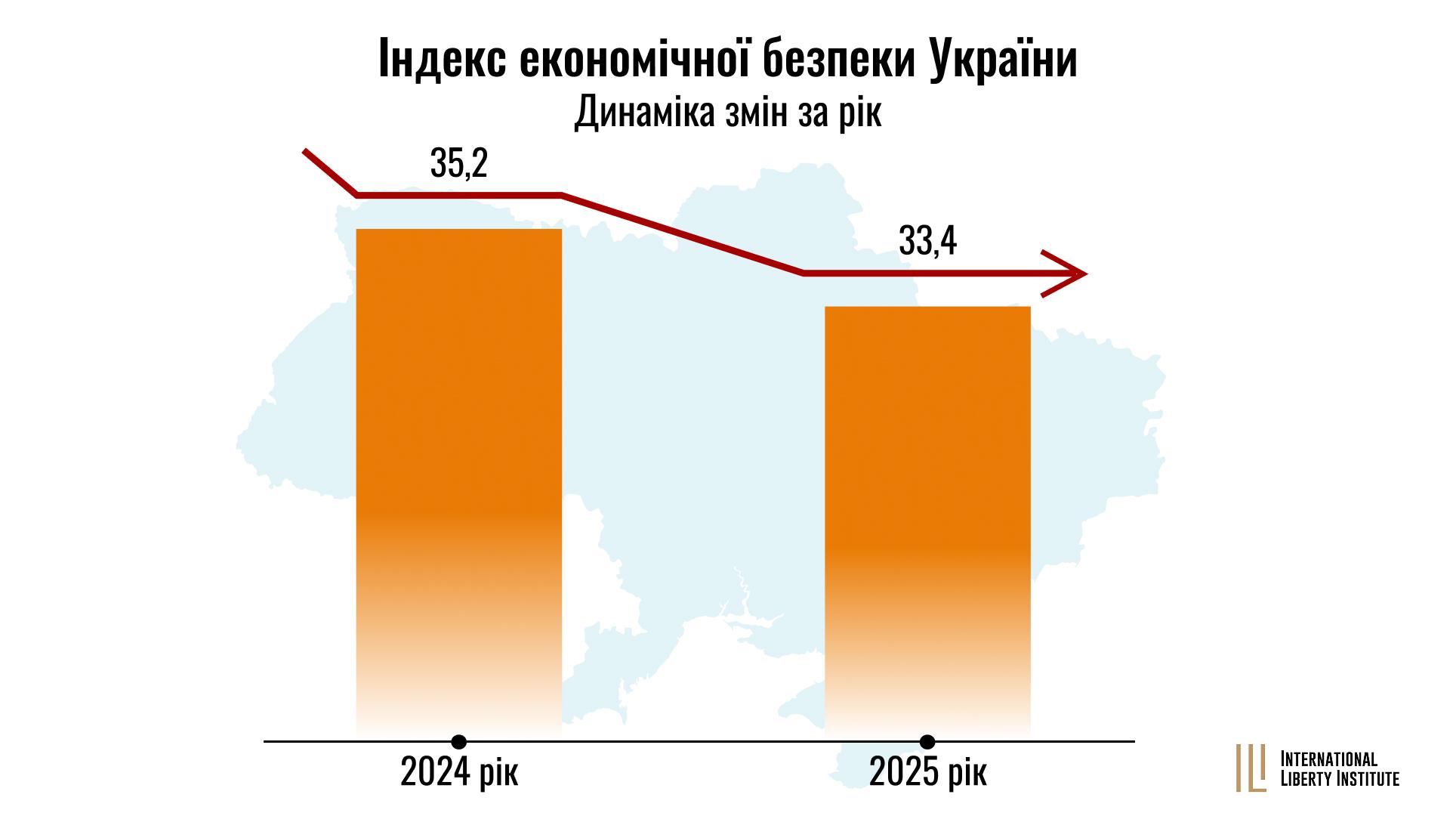 Індекс економічної безпеки України
Динаміка змін за рік

35,2

33,4

2024 рік

2025 рік

International Liberty Institute