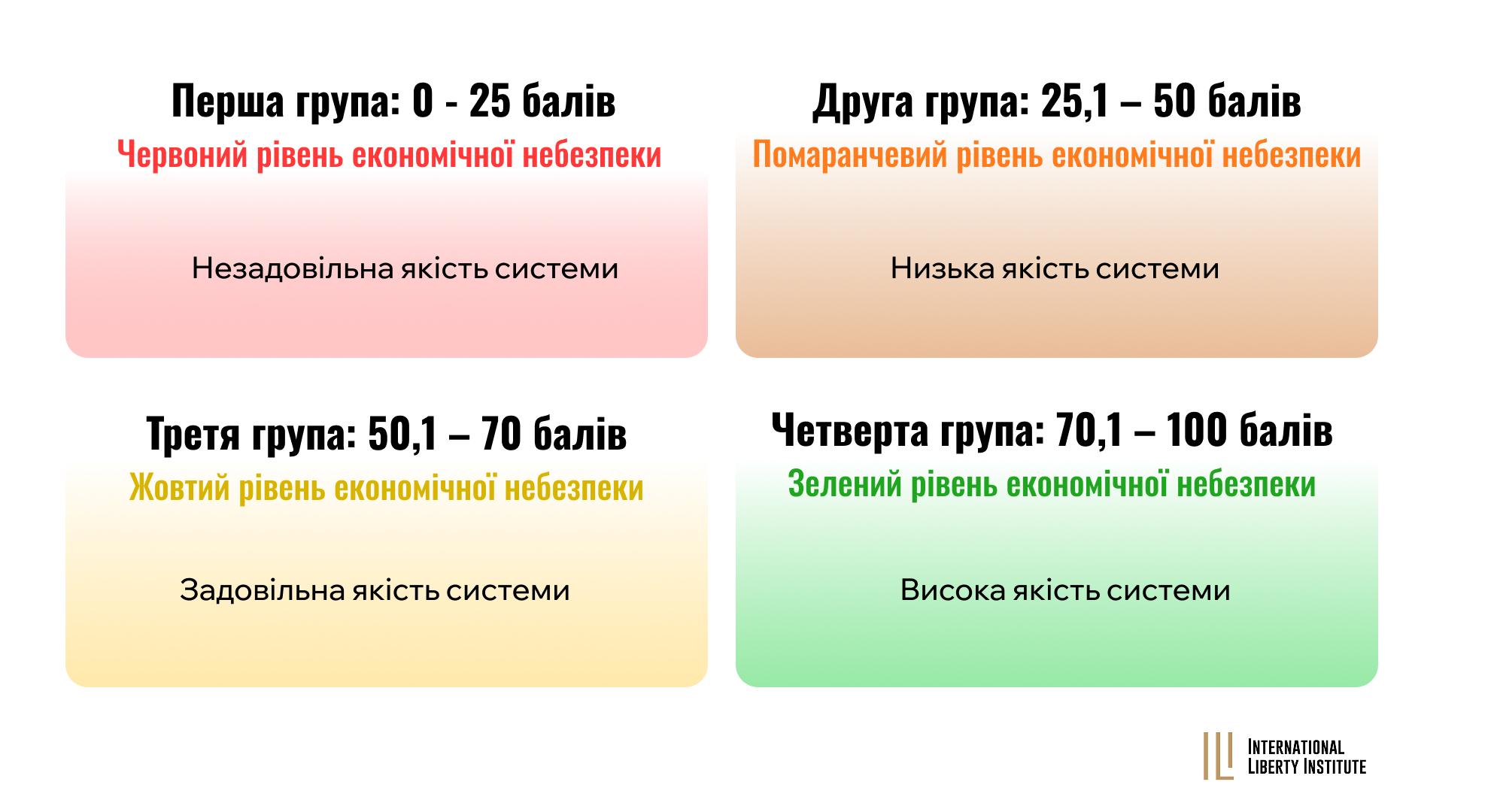 Перша група: 0 - 25 балів

Червоний рівень економічної небезпеки

Незадовільна якість системи

Друга група: 25,1 – 50 балів

Помаранчевий рівень економічної небезпеки

Низька якість системи

Третя група: 50,1 – 70 балів

Жовтий рівень економічної небезпеки

Задовільна якість системи

Четверта група: 70,1 – 100 балів

Зелений рівень економічної небезпеки

Висока якість системи

INTERNATIONAL LIBERTY INSTITUTE